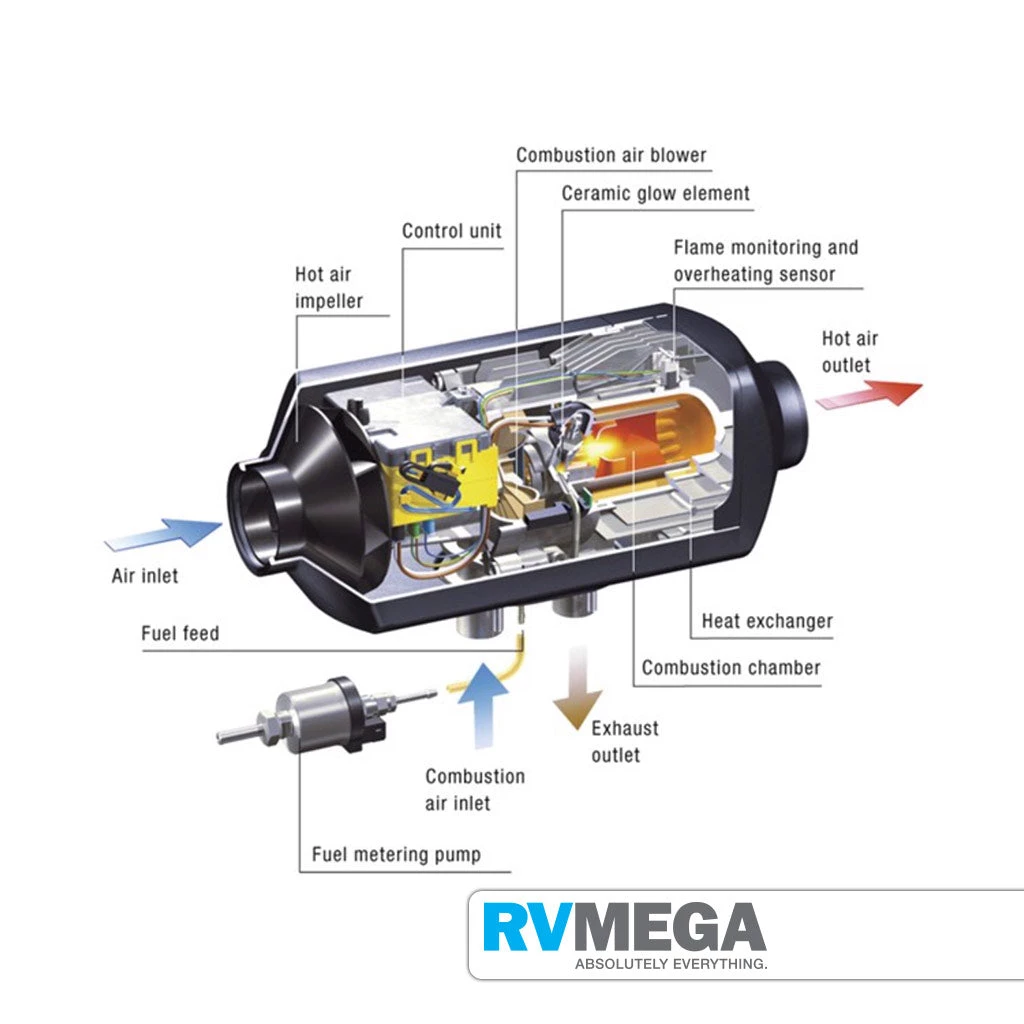 Combustion air blower

Ceramic glow element

Control unit

Flame monitoring and overheating sensor

Hot air impeller

Hot air outlet

Air inlet

Fuel feed

Heat exchanger

Combustion chamber

Exhaust outlet

Combustion air inlet

Fuel metering pump

RVMEGA
ABSOLUTELY EVERYTHING.