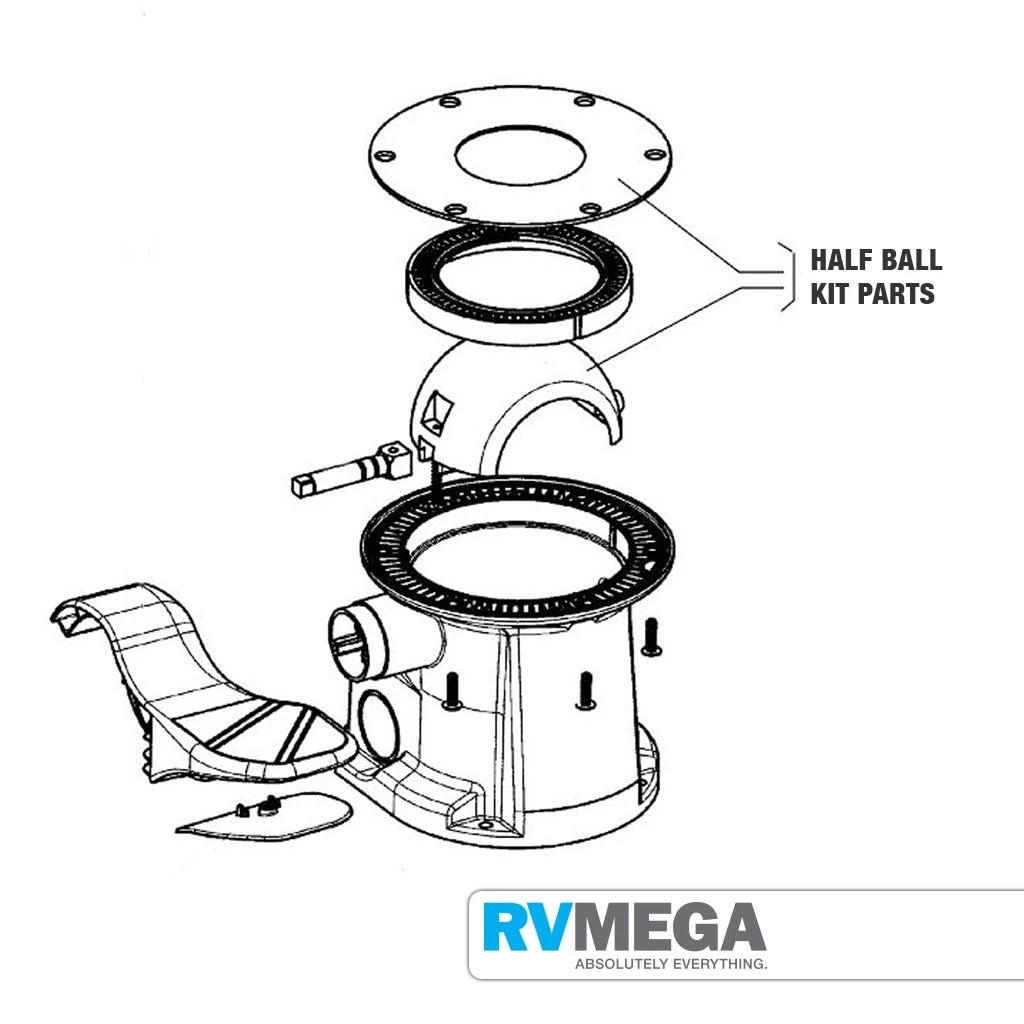 HALF BALL KIT PARTS

RVMEGA
ABSOLUTELY EVERYTHING.